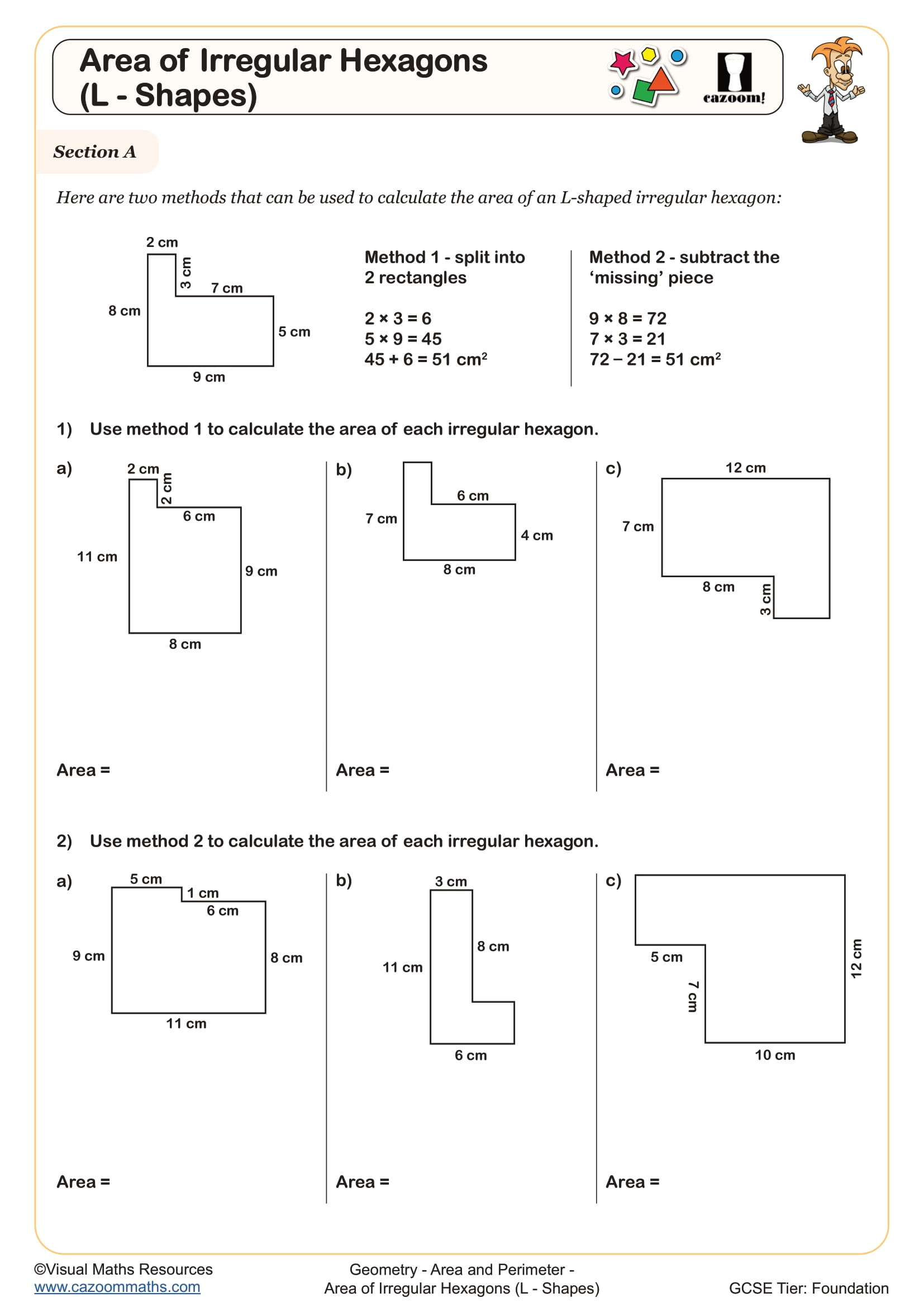 Area of Irregular Hexagons (L - Shapes)

cazoom!

Section A

Here are two methods that can be used to calculate the area of an L-shaped irregular hexagon:

2 cm
3 cm
7 cm
8 cm
5 cm
9 cm

Method 1 - split into 2 rectangles

$2 \times 3 = 6$
$5 \times 9 = 45$
$45 + 6 = 51$ cm$^2$

Method 2 - subtract the 'missing' piece

$9 \times 8 = 72$
$7 \times 3 = 21$
$72 - 21 = 51$ cm$^2$

1) Use method 1 to calculate the area of each irregular hexagon.

a)
2 cm
2 cm
6 cm
11 cm
9 cm
8 cm

Area =

b)
6 cm
7 cm
4 cm
8 cm

Area =

c)
12 cm
7 cm
8 cm
3 cm

Area =

2) Use method 2 to calculate the area of each irregular hexagon.

a)
5 cm
1 cm
6 cm
9 cm
8 cm
11 cm

Area =

b)
3 cm
8 cm
11 cm
6 cm

Area =

c)
5 cm
7 cm
12 cm
10 cm

Area =

©Visual Maths Resources
www.cazoommaths.com

Geometry - Area and Perimeter - Area of Irregular Hexagons (L - Shapes)

GCSE Tier: Foundation